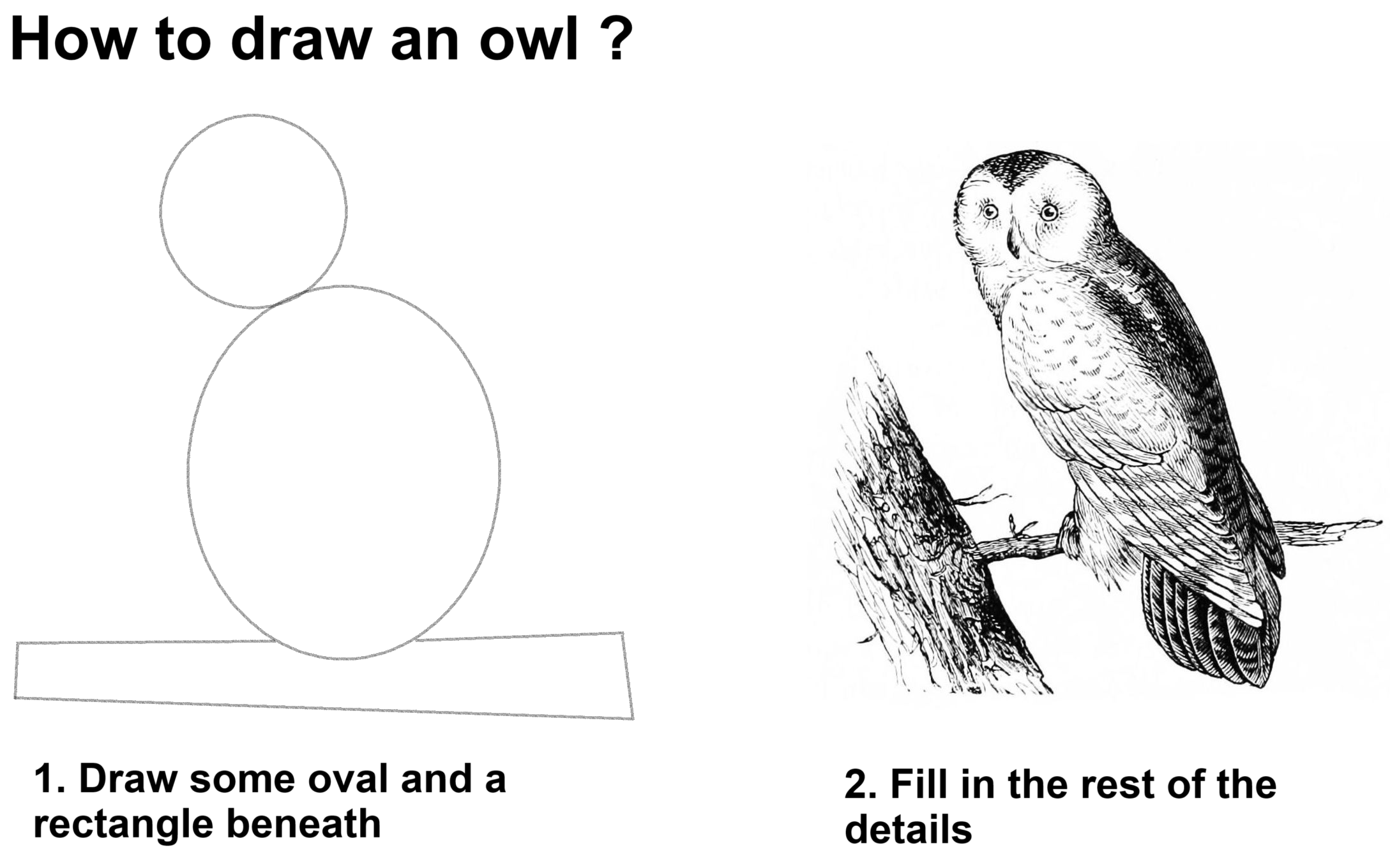 How to draw an owl ?

1. Draw some oval and a rectangle beneath

2. Fill in the rest of the details